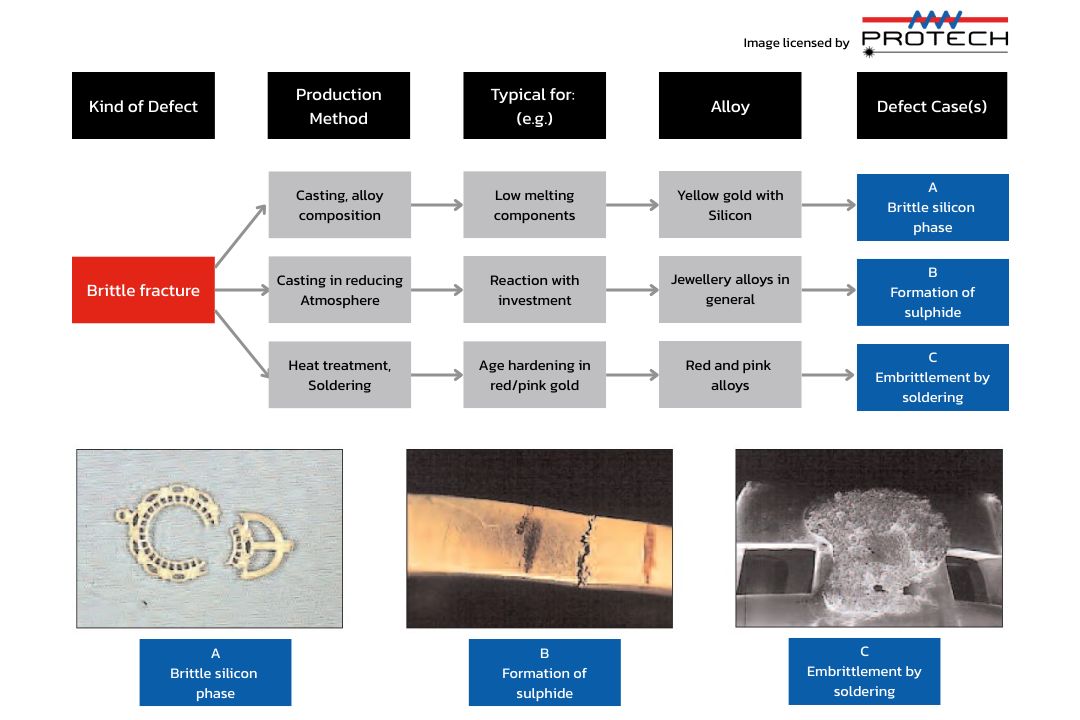 Image licensed by PROTECH

Kind of Defect

Production Method

Typical for: (e.g.)

Alloy

Defect Case(s)

Brittle fracture

Casting, alloy composition

Low melting components

Yellow gold with Silicon

A
Brittle silicon phase

Casting in reducing Atmosphere

Reaction with investment

Jewellery alloys in general

B
Formation of sulphide

Heat treatment, Soldering

Age hardening in red/pink gold

Red and pink alloys

C
Embrittlement by soldering

A
Brittle silicon phase

B
Formation of sulphide

C
Embrittlement by soldering